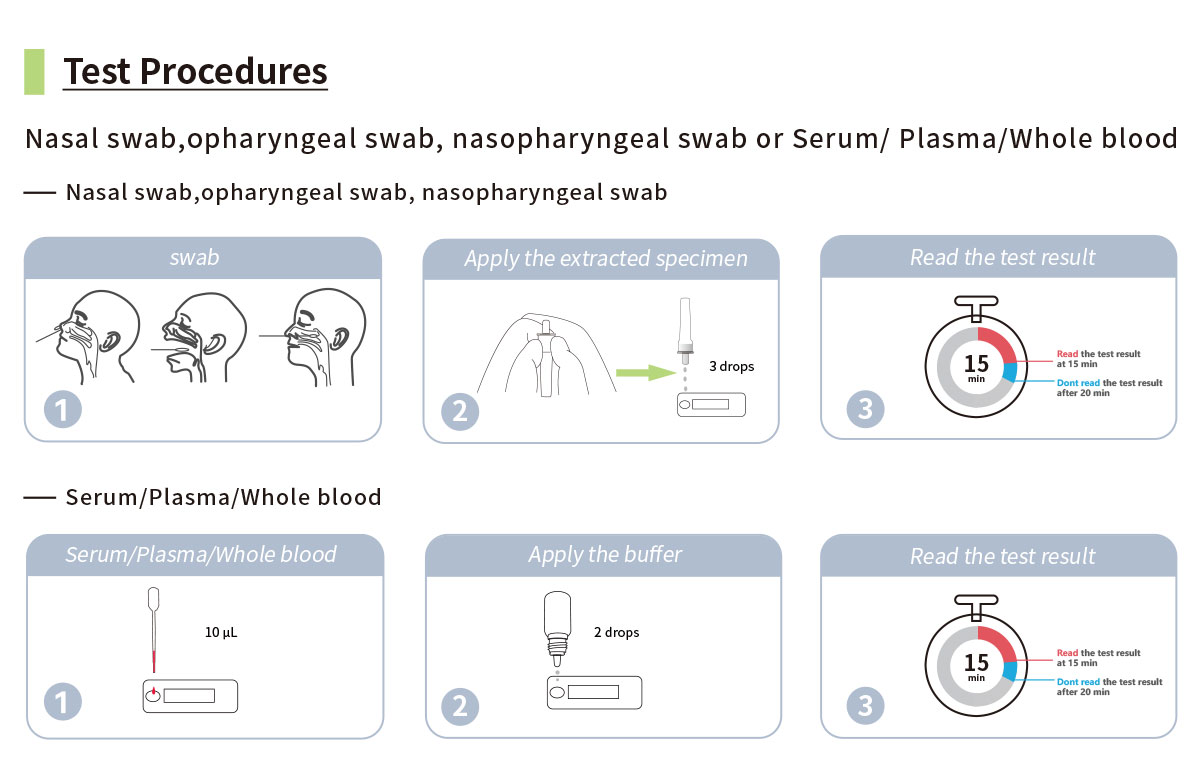 Test Procedures

Nasal swab,opharyngeal swab, nasopharyngeal swab or Serum/ Plasma/Whole blood

— Nasal swab,opharyngeal swab, nasopharyngeal swab

swab

1

Apply the extracted specimen

3 drops

2

Read the test result

15 min

Read the test result at 15 min

Dont read the test result after 20 min

3

— Serum/Plasma/Whole blood

Serum/Plasma/Whole blood

10 µL

1

Apply the buffer

2 drops

2

Read the test result

15 min

Read the test result at 15 min

Dont read the test result after 20 min

3