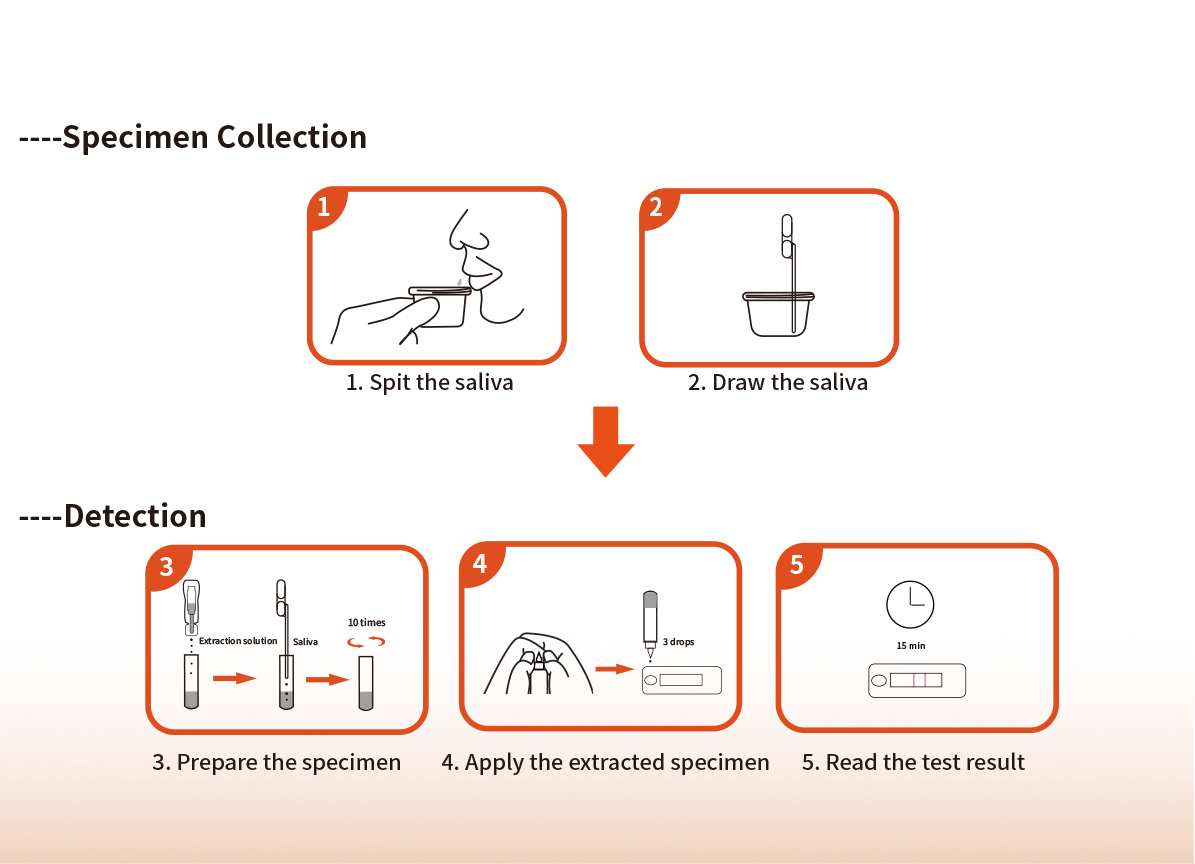 ----Specimen Collection

1

1. Spit the saliva

2

2. Draw the saliva

----Detection

3

Extraction solution

Saliva

10 times

3. Prepare the specimen

4

3 drops

4. Apply the extracted specimen

5

15 min

5. Read the test result