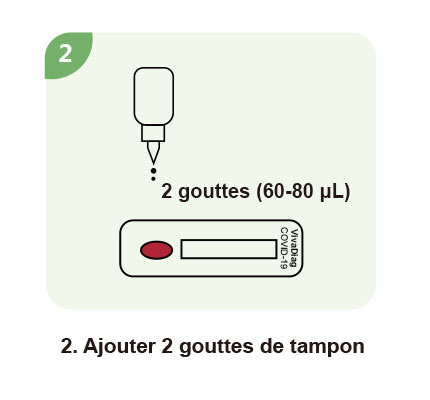 2

2 gouttes (60-80 µL)

VivaDiag
COVID-19

2. Ajouter 2 gouttes de tampon